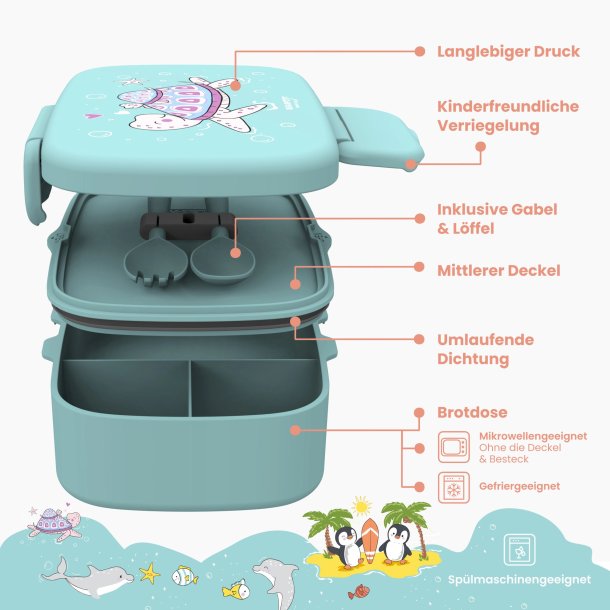 Langlebiger Druck

Kinderfreundliche Verriegelung

Inklusive Gabel & Löffel

Mittlerer Deckel

Umlaufende Dichtung

Brotdose

Mikrowellengeeignet
Ohne die Deckel & Besteck

Gefriergeeignet

Spülmaschinengeeignet