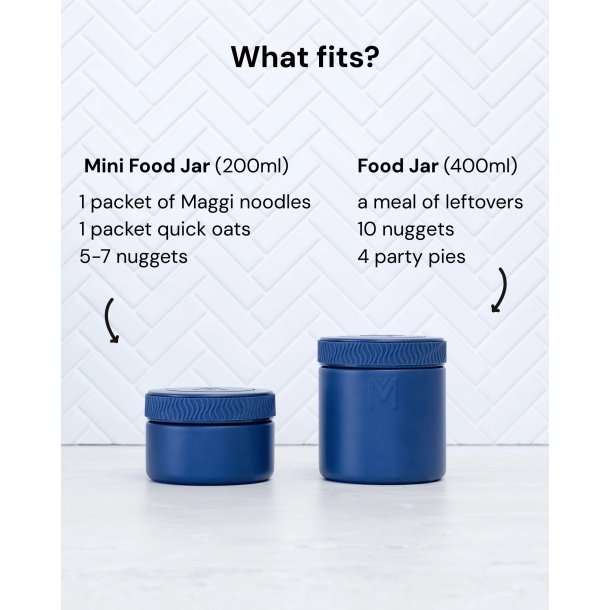 What fits?

Mini Food Jar (200ml)
1 packet of Maggi noodles
1 packet quick oats
5-7 nuggets

Food Jar (400ml)
a meal of leftovers
10 nuggets
4 party pies

M