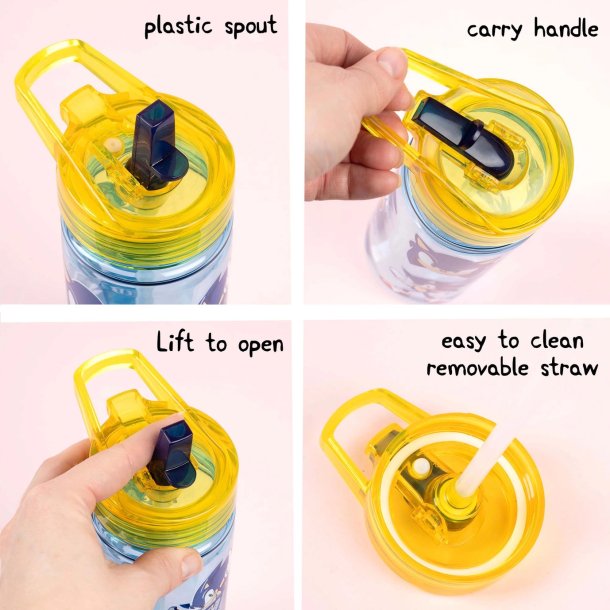 plastic spout

carry handle

Lift to open

easy to clean
removable straw