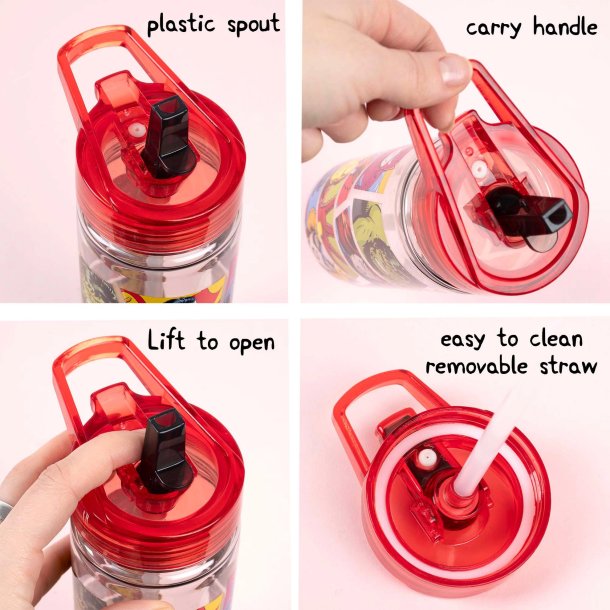 plastic spout

carry handle

Lift to open

easy to clean
removable straw