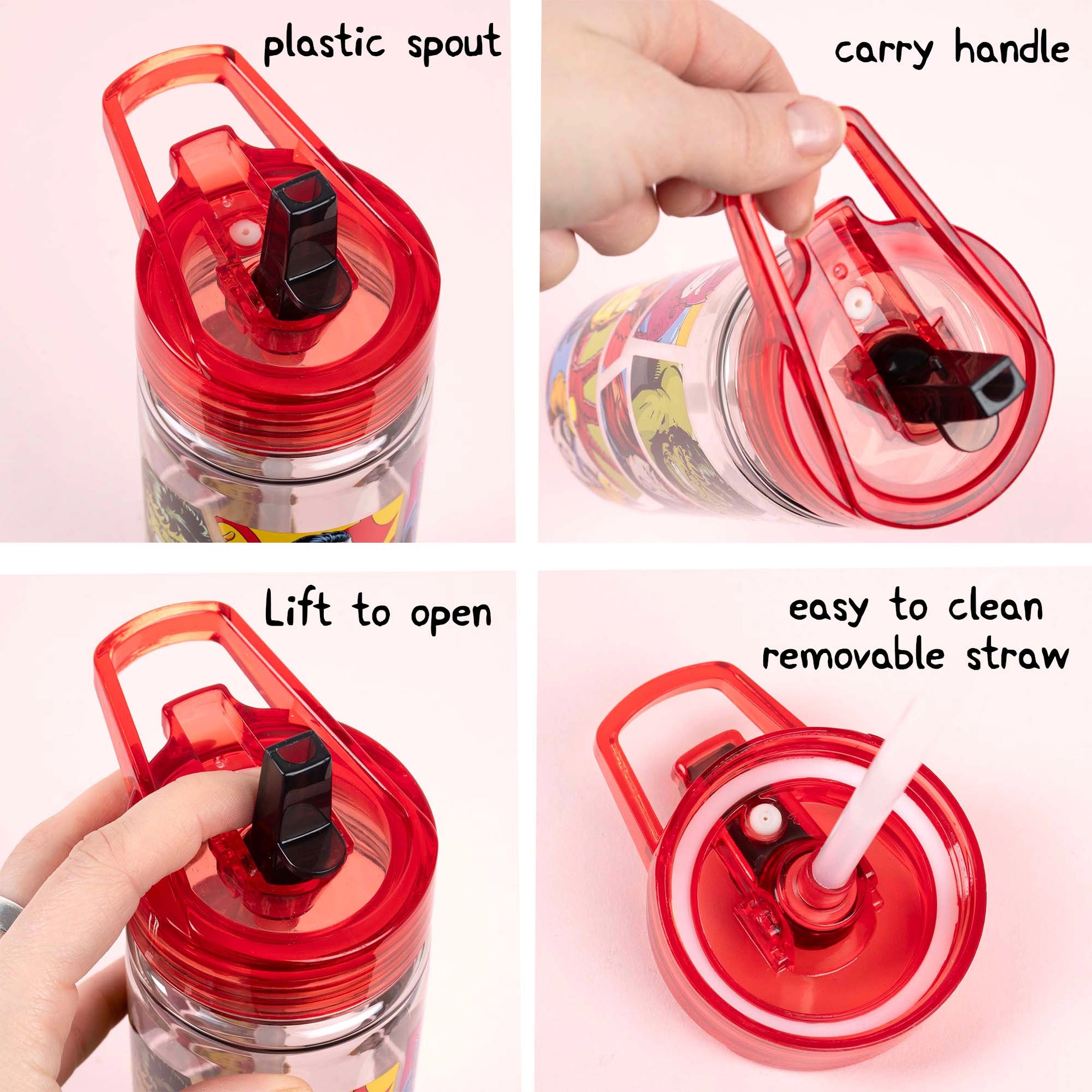 plastic spout

carry handle

Lift to open

easy to clean
removable straw