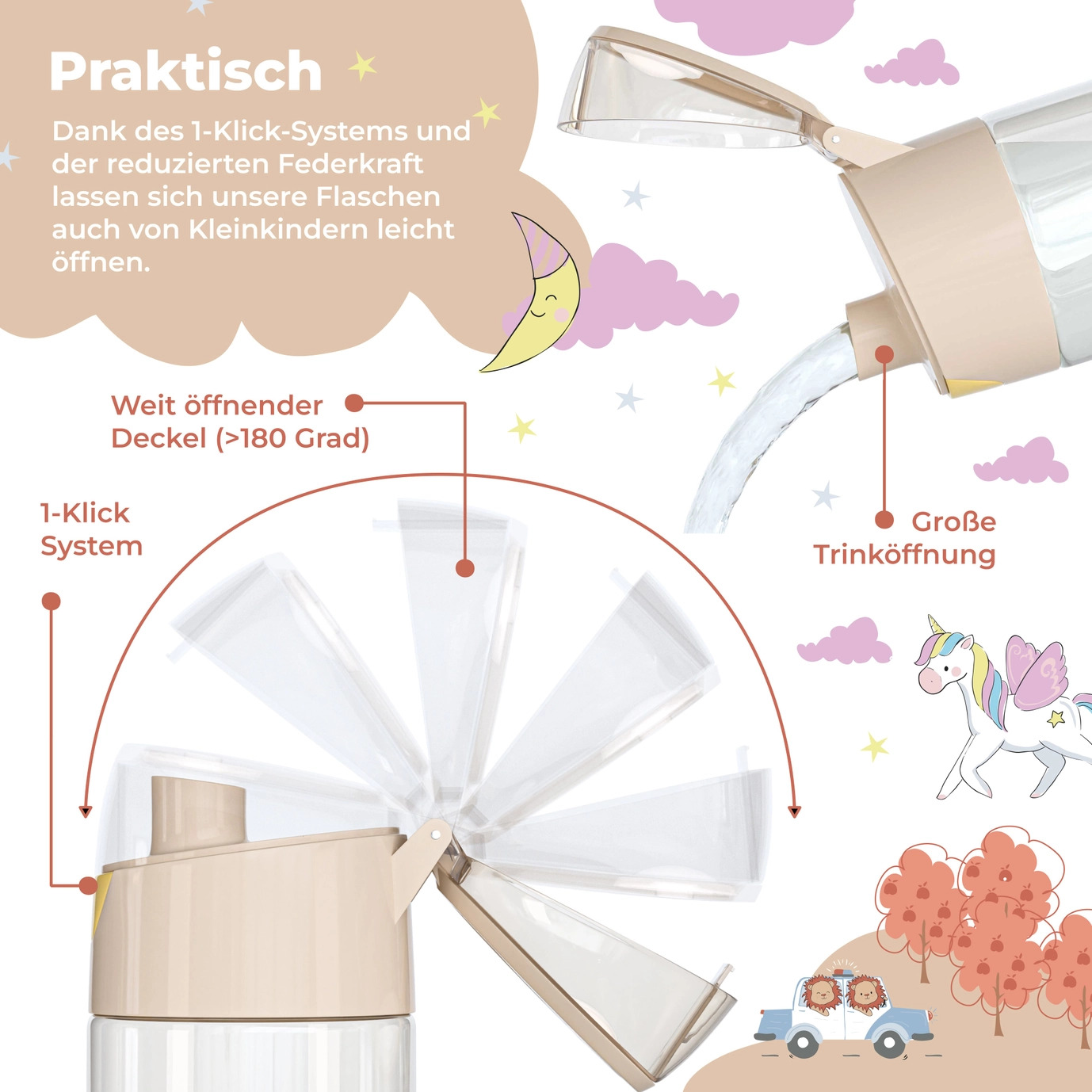 Praktisch

Dank des 1-Klick-Systems und der reduzierten Federkraft lassen sich unsere Flaschen auch von Kleinkindern leicht öffnen.

Weit öffnender Deckel (>180 Grad)

1-Klick System

Große Trinköffnung